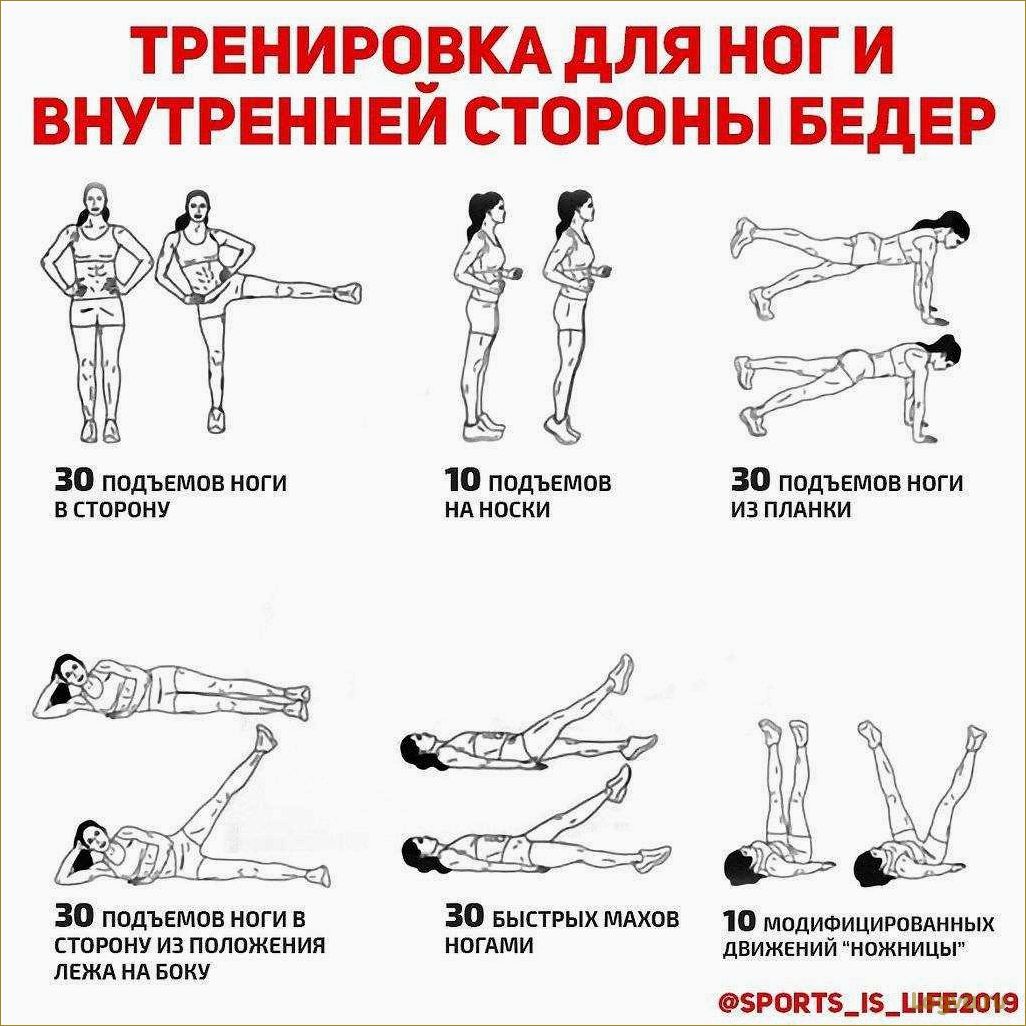 ТРЕНИРОВКА ДЛЯ НОГ И ВНУТРЕННЕЙ СТОРОНЫ БЕДЕР

30 ПОДЪЕМОВ НОГИ В СТОРОНУ

10 ПОДЪЕМОВ НА НОСКИ

30 ПОДЪЕМОВ НОГИ ИЗ ПЛАНКИ

30 ПОДЪЕМОВ НОГИ В СТОРОНУ ИЗ ПОЛОЖЕНИЯ ЛЕЖА НА БОКУ

30 БЫСТРЫХ МАХОВ НОГАМИ

10 МОДИФИЦИРОВАННЫХ ДВИЖЕНИЙ "НОЖНИЦЫ"

@SPORTS_IS_LIFE2019