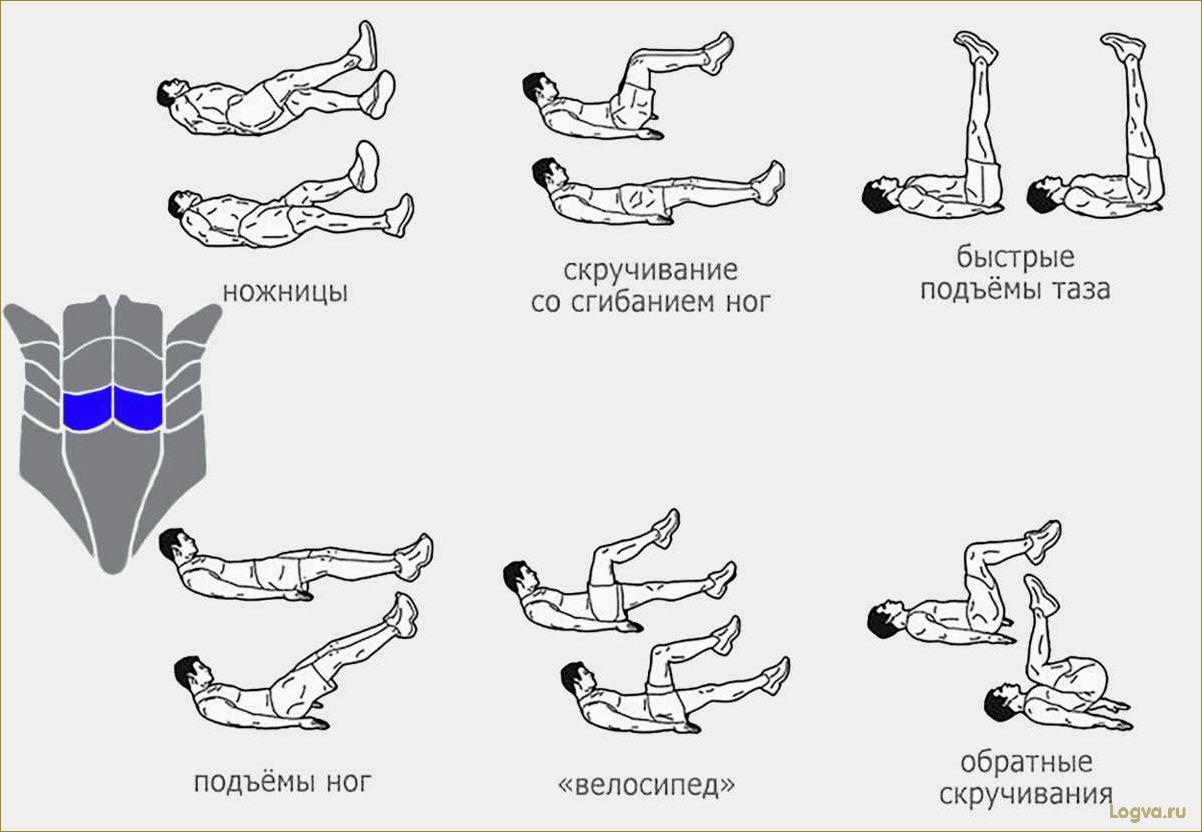 ножницы

скручивание
со сгибанием ног

быстрые
подъёмы таза

подъёмы ног

«велосипед»

обратные
скручивания

Logva.ru