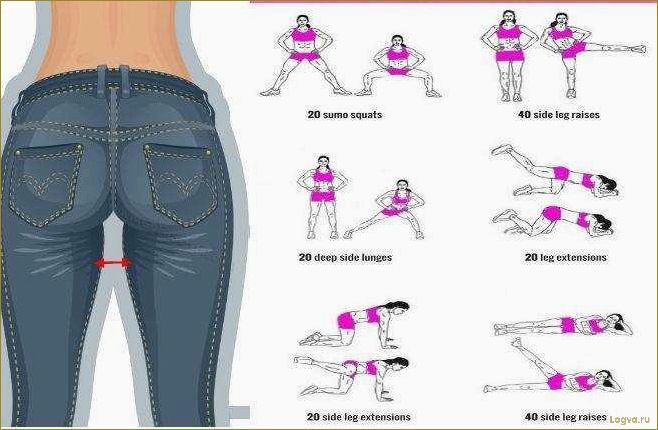 20 sumo squats

40 side leg raises

20 deep side lunges

20 leg extensions

20 side leg extensions

40 side leg raises

Logva.ru