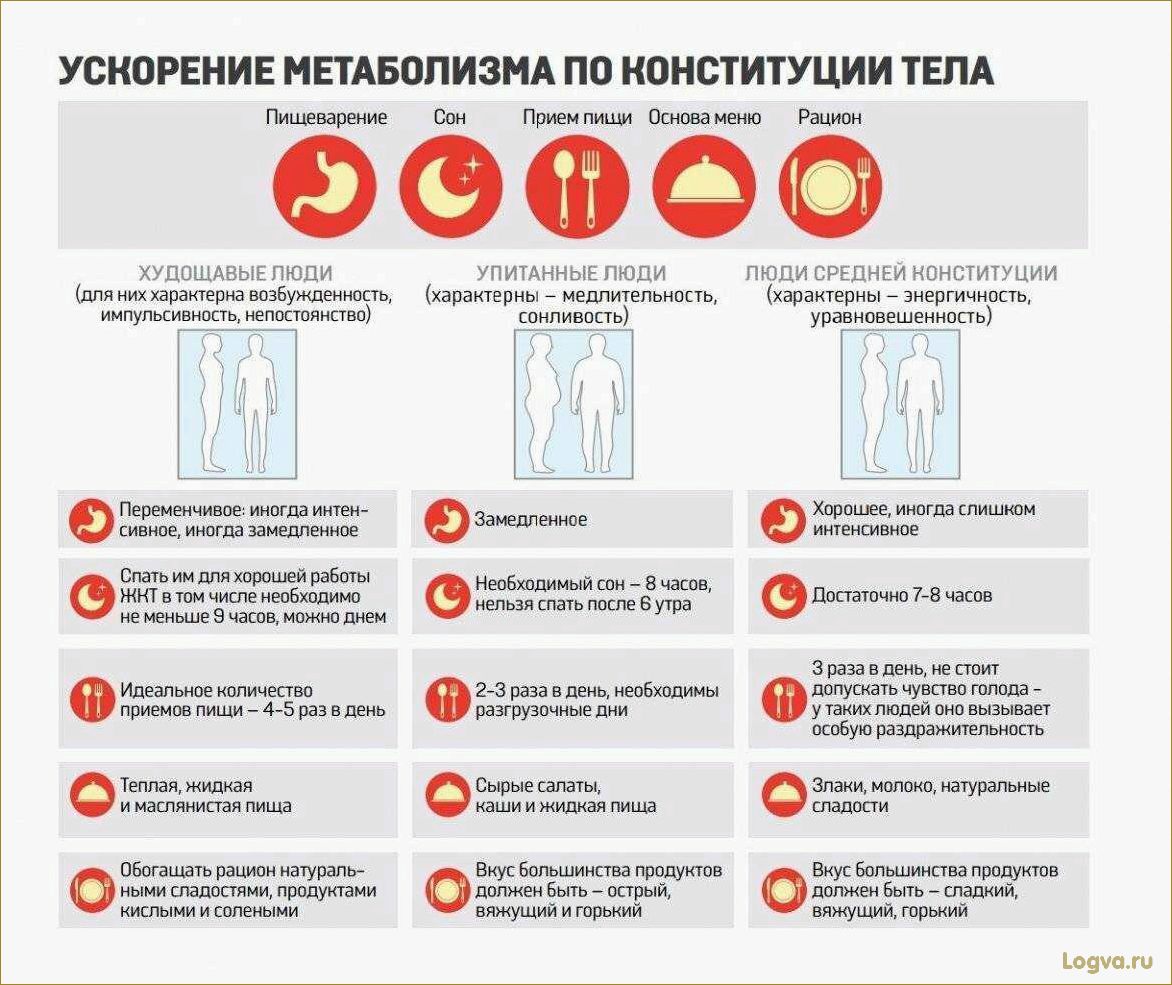 УСКОРЕНИЕ МЕТАБОЛИЗМА ПО КОНСТИТУЦИИ ТЕЛА

Пищеварение Сон Прием пищи Основа меню Рацион

ХУДОЩАВЫЕ ЛЮДИ
(для них характерна возбужденность, импульсивность, непостоянство)

Переменчивое: иногда интенсивное, иногда замедленное

Спать им для хорошей работы ЖКТ в том числе необходимо не меньше 9 часов, можно днем

Идеальное количество приемов пищи – 4-5 раз в день

Теплая, жидкая и маслянистая пища

Обогащать рацион натуральными сладостями, продуктами кислыми и солеными

УПИТАННЫЕ ЛЮДИ
(характерны – медлительность, сонливость)

Замедленное

Необходимый сон – 8 часов, нельзя спать после 6 утра

2-3 раза в день, необходимы разгрузочные дни

Сырые салаты, каши и жидкая пища

Вкус большинства продуктов должен быть – острый, вяжущий и горький

ЛЮДИ СРЕДНЕЙ КОНСТИТУЦИИ
(характерны – энергичность, уравновешенность)

Хорошее, иногда слишком интенсивное

Достаточно 7-8 часов

3 раза в день, не стоит допускать чувство голода – у таких людей оно вызывает особую раздражительность

Злаки, молоко, натуральные сладости

Вкус большинства продуктов должен быть – сладкий, вяжущий, горький

Logva.ru