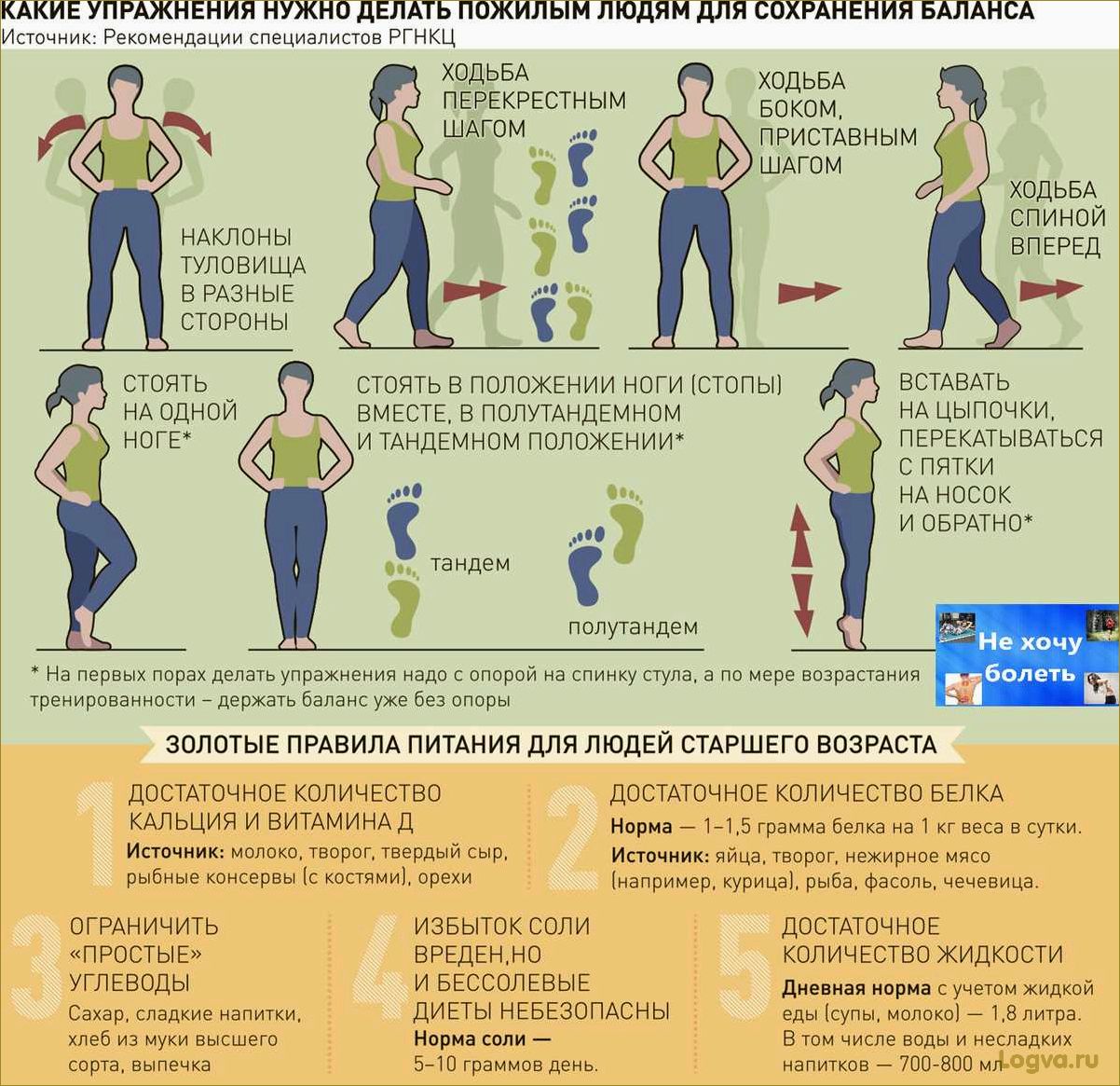 КАКИЕ УПРАЖНЕНИЯ НУЖНО ДЕЛАТЬ ПОЖИЛЫМ ЛЮДЯМ ДЛЯ СОХРАНЕНИЯ БАЛАНСА
Источник: Рекомендации специалистов РГНКЦ

НАКЛОНЫ ТУЛОВИЩА В РАЗНЫЕ СТОРОНЫ

ХОДЬБА ПЕРЕКРЕСТНЫМ ШАГОМ

ХОДЬБА БОКОМ, ПРИСТАВНЫМ ШАГОМ

ХОДЬБА СПИНОЙ ВПЕРЕД

СТОЯТЬ НА ОДНОЙ НОГЕ*

СТОЯТЬ В ПОЛОЖЕНИИ НОГИ (СТОПЫ) ВМЕСТЕ, В ПОЛУТАНДЕМНОМ И ТАНДЕМНОМ ПОЛОЖЕНИИ*

тандем

полутандем

ВСТАВАТЬ НА ЦЫПОЧКИ, ПЕРЕКАТЫВАТЬСЯ С ПЯТКИ НА НОСОК И ОБРАТНО*

Не хочу болеть

* На первых порах делать упражнения надо с опорой на спинку стула, а по мере возрастания тренированности – держать баланс уже без опоры

ЗОЛОТЫЕ ПРАВИЛА ПИТАНИЯ ДЛЯ ЛЮДЕЙ СТАРШЕГО ВОЗРАСТА

1 ДОСТАТОЧНОЕ КОЛИЧЕСТВО КАЛЬЦИЯ И ВИТАМИНА Д
Источник: молоко, творог, твердый сыр, рыбные консервы (с костями), орехи

2 ДОСТАТОЧНОЕ КОЛИЧЕСТВО БЕЛКА
Норма — 1–1,5 грамма белка на 1 кг веса в сутки.
Источник: яйца, творог, нежирное мясо (например, курица), рыба, фасоль, чечевица.

3 ОГРАНИЧИТЬ «ПРОСТЫЕ» УГЛЕВОДЫ
Сахар, сладкие напитки, хлеб из муки высшего сорта, выпечка

4 ИЗБЫТОК СОЛИ ВРЕДЕН,НО И БЕССОЛЕВЫЕ ДИЕТЫ НЕБЕЗОПАСНЫ
Норма соли — 5–10 граммов день.

5 ДОСТАТОЧНОЕ КОЛИЧЕСТВО ЖИДКОСТИ
Дневная норма с учетом жидкой еды (супы, молоко) — 1,8 литра. В том числе воды и несладких напитков — 700-800 мл

Logva.ru