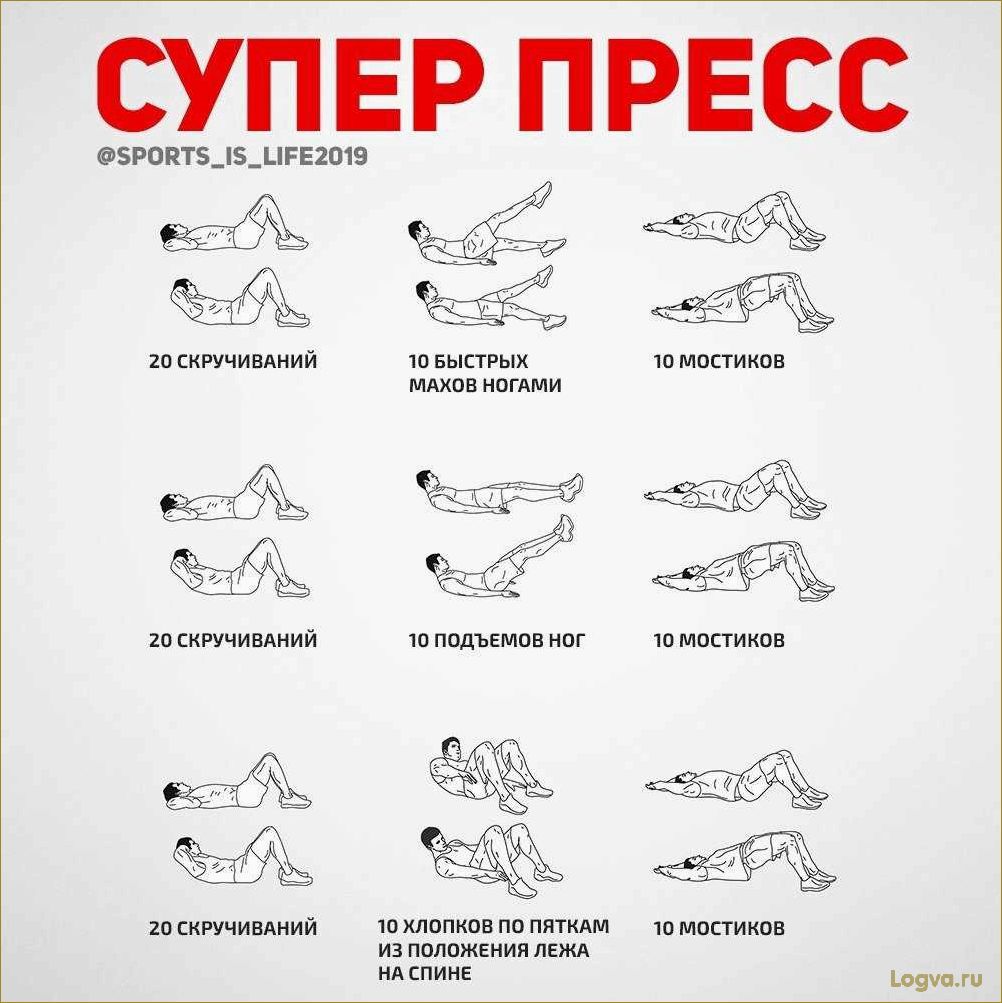 СУПЕР ПРЕСС

@SPORTS_IS_LIFE2019

20 СКРУЧИВАНИЙ

10 БЫСТРЫХ МАХОВ НОГАМИ

10 МОСТИКОВ

20 СКРУЧИВАНИЙ

10 ПОДЪЕМОВ НОГ

10 МОСТИКОВ

20 СКРУЧИВАНИЙ

10 ХЛОПКОВ ПО ПЯТКАМ ИЗ ПОЛОЖЕНИЯ ЛЕЖА НА СПИНЕ

10 МОСТИКОВ

Logva.ru