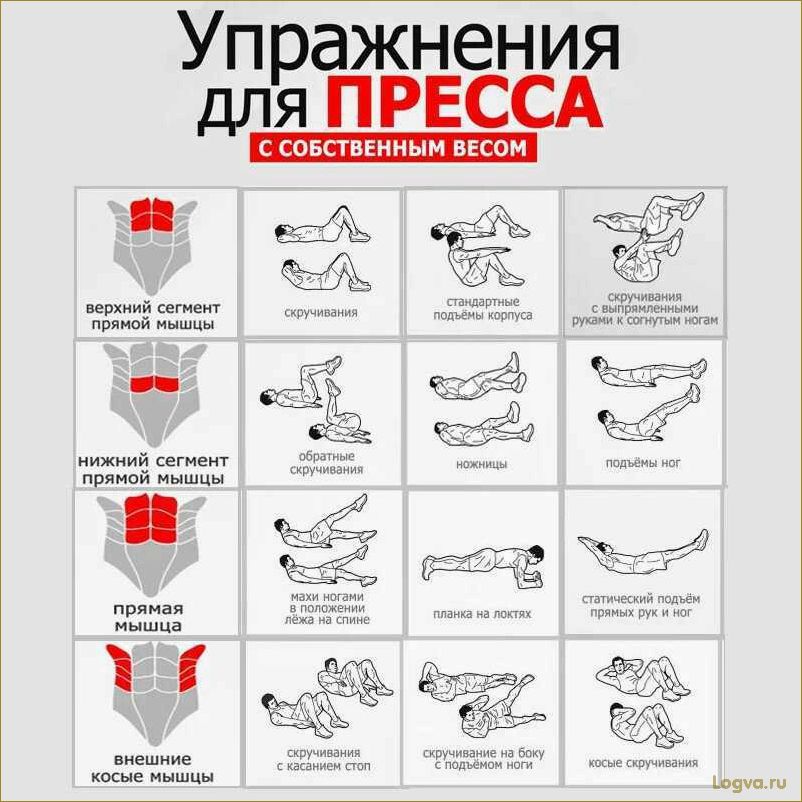 Упражнения для ПРЕССА

С СОБСТВЕННЫМ ВЕСОМ

| | | | |
|---|---|---|---|
| верхний сегмент прямой мышцы | скручивания | стандартные подъёмы корпуса | скручивания с выпрямленными руками к согнутым ногам |
| нижний сегмент прямой мышцы | обратные скручивания | ножницы | подъёмы ног |
| прямая мышца | махи ногами в положении лёжа на спине | планка на локтях | статический подъём прямых рук и ног |
| внешние косые мышцы | скручивания с касанием стоп | скручивание на боку с подъёмом ноги | косые скручивания |

Logva.ru